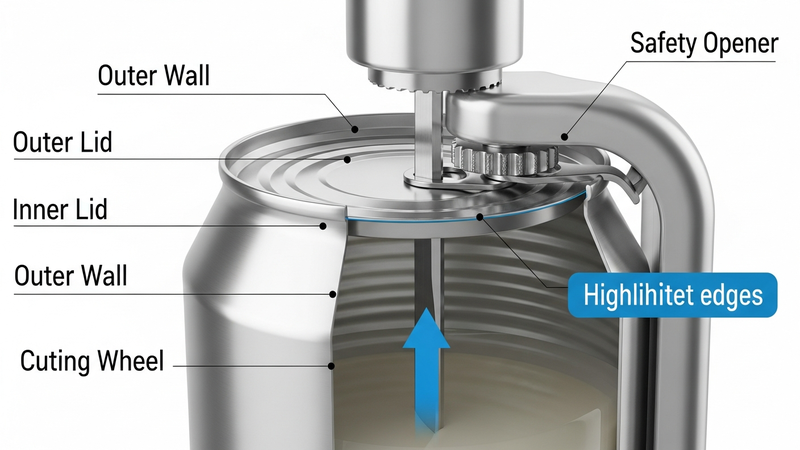 Outer Wall

Outer Lid

Inner Lid

Outer Wall

Cuting Wheel

Safety Opener

Highlihitet edges